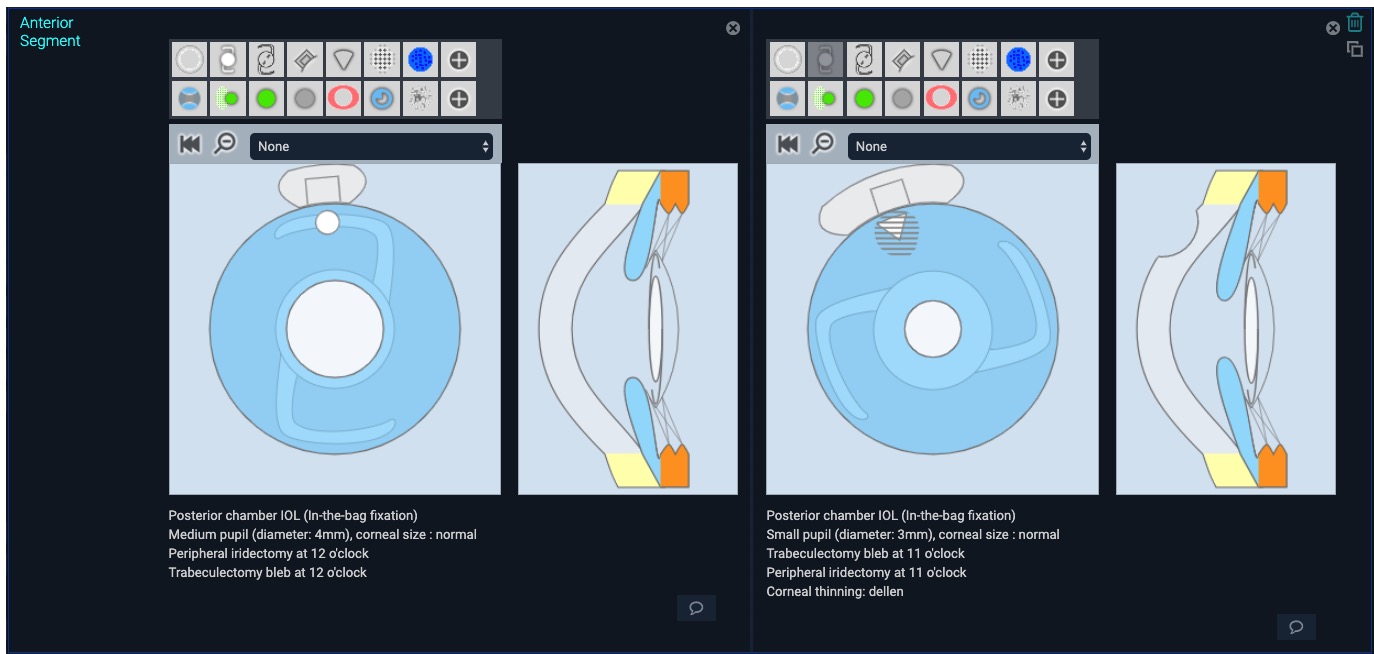 Anterior Segment

None

Posterior chamber IOL (In-the-bag fixation)
Medium pupil (diameter: 4mm), corneal size : normal
Peripheral iridectomy at 12 o'clock
Trabeculectomy bleb at 12 o'clock

None

Posterior chamber IOL (In-the-bag fixation)
Small pupil (diameter: 3mm), corneal size : normal
Trabeculectomy bleb at 11 o'clock
Peripheral iridectomy at 11 o'clock
Corneal thinning: dellen