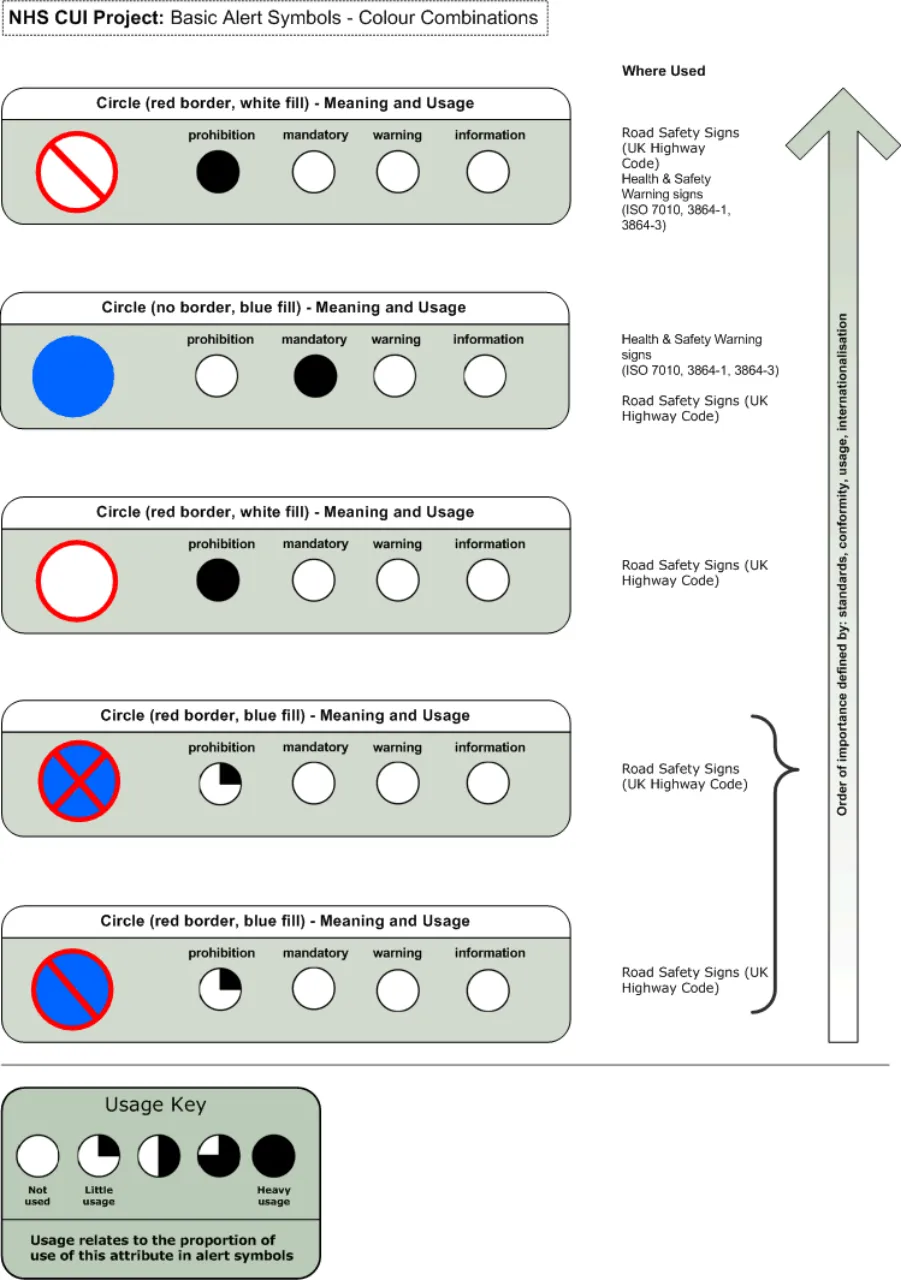 NHS CUI Project: Basic Alert Symbols - Colour Combinations

Where Used

Circle (red border, white fill) - Meaning and Usage

prohibition mandatory warning information

Road Safety Signs (UK Highway Code)
Health & Safety Warning signs (ISO 7010, 3864-1, 3864-3)

Circle (no border, blue fill) - Meaning and Usage

prohibition mandatory warning information

Health & Safety Warning signs (ISO 7010, 3864-1, 3864-3)

Road Safety Signs (UK Highway Code)

Circle (red border, white fill) - Meaning and Usage

prohibition mandatory warning information

Road Safety Signs (UK Highway Code)

Circle (red border, blue fill) - Meaning and Usage

prohibition mandatory warning information

Road Safety Signs (UK Highway Code)

Circle (red border, blue fill) - Meaning and Usage

prohibition mandatory warning information

Road Safety Signs (UK Highway Code)

Order of importance defined by: standards, conformity, usage, internationalisation

Usage Key

Not used

Little usage

Heavy usage

Usage relates to the proportion of use of this attribute in alert symbols