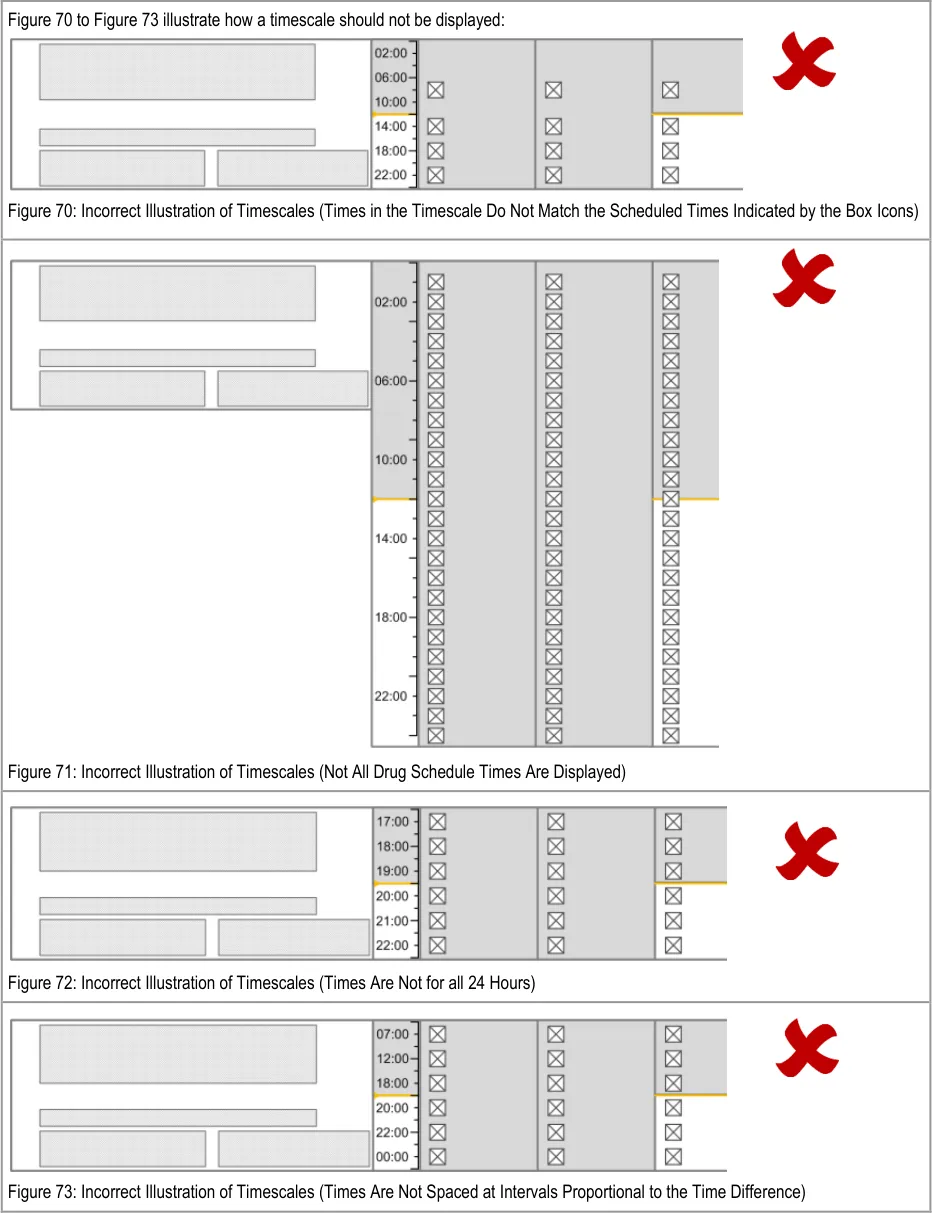 Figure 70 to Figure 73 illustrate how a timescale should not be displayed:

02:00
06:00
10:00
14:00
18:00
22:00

Figure 70: Incorrect Illustration of Timescales (Times in the Timescale Do Not Match the Scheduled Times Indicated by the Box Icons)

02:00
06:00
10:00
14:00
18:00
22:00

Figure 71: Incorrect Illustration of Timescales (Not All Drug Schedule Times Are Displayed)

17:00
18:00
19:00
20:00
21:00
22:00

Figure 72: Incorrect Illustration of Timescales (Times Are Not for all 24 Hours)

07:00
12:00
18:00
20:00
22:00
00:00

Figure 73: Incorrect Illustration of Timescales (Times Are Not Spaced at Intervals Proportional to the Time Difference)