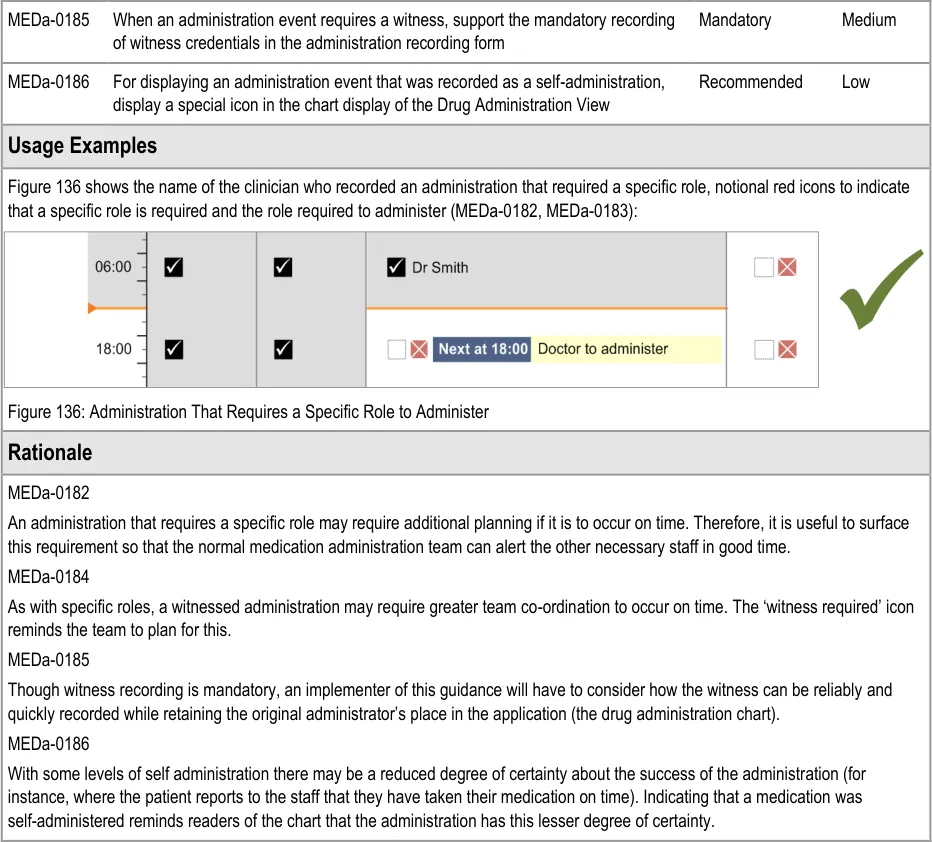 | MEDa-0185 | When an administration event requires a witness, support the mandatory recording of witness credentials in the administration recording form | Mandatory | Medium |
|---|---|---|---|
| MEDa-0186 | For displaying an administration event that was recorded as a self-administration, display a special icon in the chart display of the Drug Administration View | Recommended | Low |

Usage Examples

Figure 136 shows the name of the clinician who recorded an administration that required a specific role, notional red icons to indicate that a specific role is required and the role required to administer (MEDa-0182, MEDa-0183):

06:00

Dr Smith

18:00

Next at 18:00 Doctor to administer

Figure 136: Administration That Requires a Specific Role to Administer

Rationale

MEDa-0182

An administration that requires a specific role may require additional planning if it is to occur on time. Therefore, it is useful to surface this requirement so that the normal medication administration team can alert the other necessary staff in good time.

MEDa-0184

As with specific roles, a witnessed administration may require greater team co-ordination to occur on time. The 'witness required' icon reminds the team to plan for this.

MEDa-0185

Though witness recording is mandatory, an implementer of this guidance will have to consider how the witness can be reliably and quickly recorded while retaining the original administrator's place in the application (the drug administration chart).

MEDa-0186

With some levels of self administration there may be a reduced degree of certainty about the success of the administration (for instance, where the patient reports to the staff that they have taken their medication on time). Indicating that a medication was self-administered reminds readers of the chart that the administration has this lesser degree of certainty.