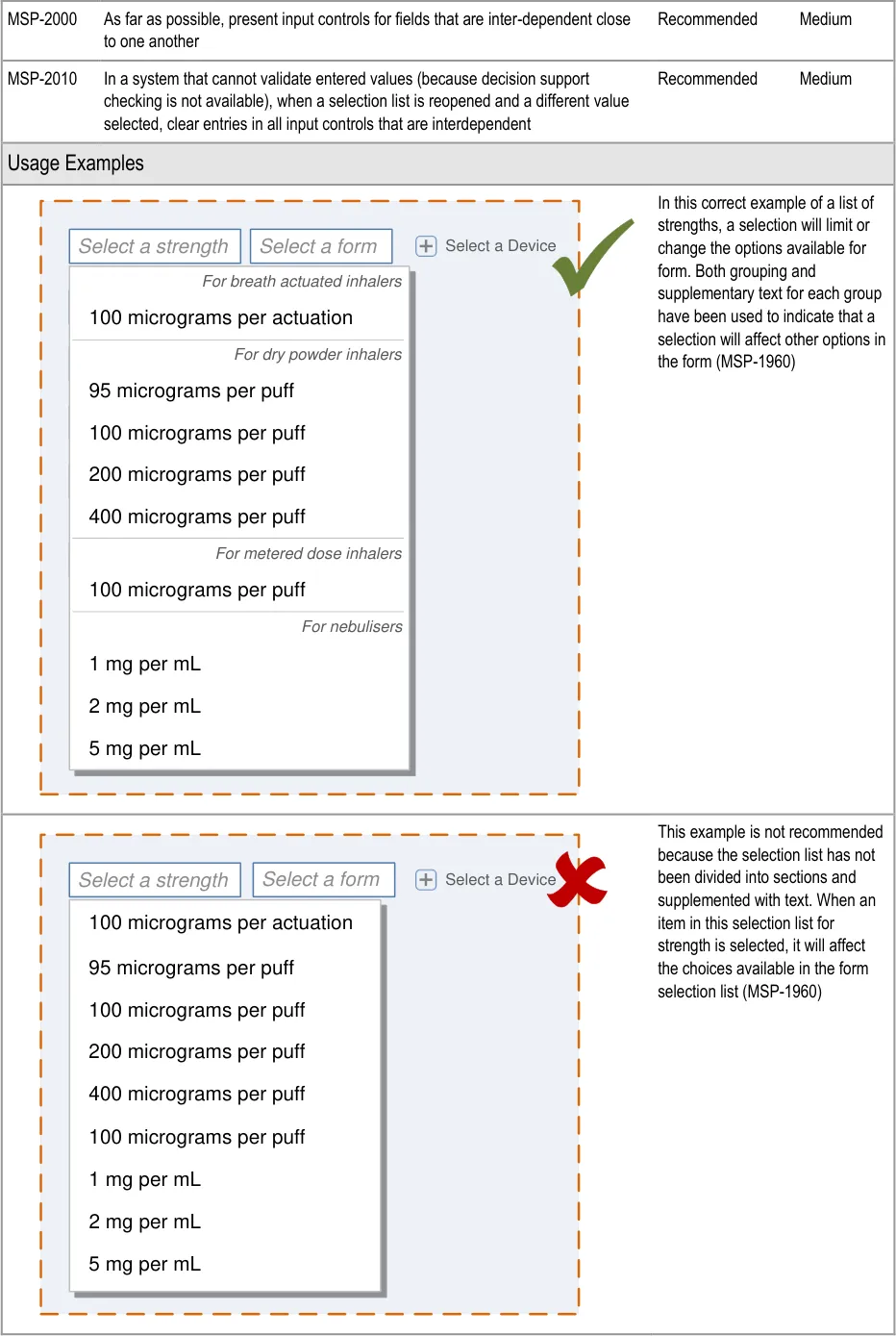 | MSP-2000 | As far as possible, present input controls for fields that are inter-dependent close to one another | Recommended | Medium |
|---|---|---|---|
| MSP-2010 | In a system that cannot validate entered values (because decision support checking is not available), when a selection list is reopened and a different value selected, clear entries in all input controls that are interdependent | Recommended | Medium |

Usage Examples

Select a strength
Select a form
Select a Device

For breath actuated inhalers
100 micrograms per actuation
For dry powder inhalers
95 micrograms per puff
100 micrograms per puff
200 micrograms per puff
400 micrograms per puff
For metered dose inhalers
100 micrograms per puff
For nebulisers
1 mg per mL
2 mg per mL
5 mg per mL

In this correct example of a list of strengths, a selection will limit or change the options available for form. Both grouping and supplementary text for each group have been used to indicate that a selection will affect other options in the form (MSP-1960)

Select a strength
Select a form
Select a Device

100 micrograms per actuation
95 micrograms per puff
100 micrograms per puff
200 micrograms per puff
400 micrograms per puff
100 micrograms per puff
1 mg per mL
2 mg per mL
5 mg per mL

This example is not recommended because the selection list has not been divided into sections and supplemented with text. When an item in this selection list for strength is selected, it will affect the choices available in the form selection list (MSP-1960)