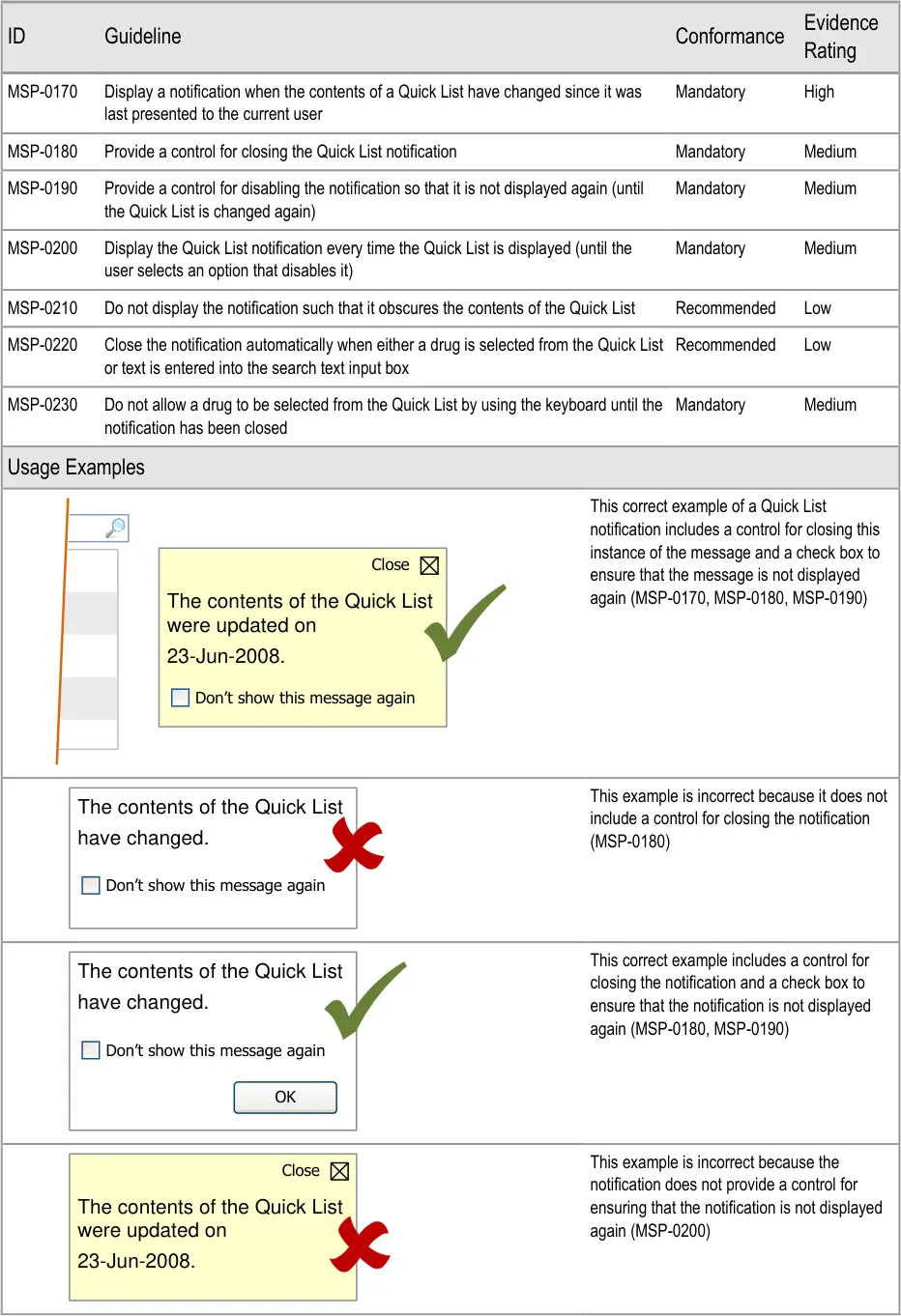 | ID | Guideline | Conformance | Evidence Rating |
|---|---|---|---|
| MSP-0170 | Display a notification when the contents of a Quick List have changed since it was last presented to the current user | Mandatory | High |
| MSP-0180 | Provide a control for closing the Quick List notification | Mandatory | Medium |
| MSP-0190 | Provide a control for disabling the notification so that it is not displayed again (until the Quick List is changed again) | Mandatory | Medium |
| MSP-0200 | Display the Quick List notification every time the Quick List is displayed (until the user selects an option that disables it) | Mandatory | Medium |
| MSP-0210 | Do not display the notification such that it obscures the contents of the Quick List | Recommended | Low |
| MSP-0220 | Close the notification automatically when either a drug is selected from the Quick List or text is entered into the search text input box | Recommended | Low |
| MSP-0230 | Do not allow a drug to be selected from the Quick List by using the keyboard until the notification has been closed | Mandatory | Medium |

Usage Examples

Close

The contents of the Quick List were updated on 23-Jun-2008.

Don't show this message again

This correct example of a Quick List notification includes a control for closing this instance of the message and a check box to ensure that the message is not displayed again (MSP-0170, MSP-0180, MSP-0190)

The contents of the Quick List have changed.

Don't show this message again

This example is incorrect because it does not include a control for closing the notification (MSP-0180)

The contents of the Quick List have changed.

Don't show this message again

OK

This correct example includes a control for closing the notification and a check box to ensure that the notification is not displayed again (MSP-0180, MSP-0190)

Close

The contents of the Quick List were updated on 23-Jun-2008.

This example is incorrect because the notification does not provide a control for ensuring that the notification is not displayed again (MSP-0200)