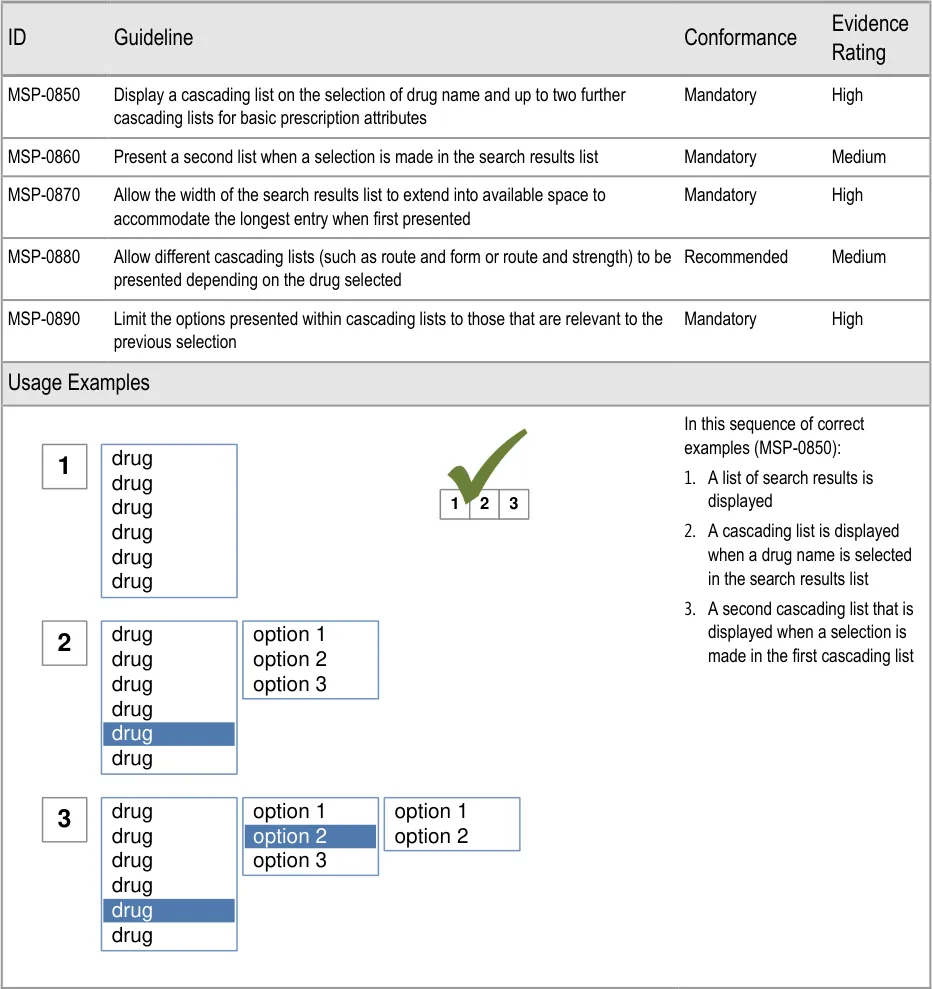 | ID | Guideline | Conformance | Evidence Rating |
|---|---|---|---|
| MSP-0850 | Display a cascading list on the selection of drug name and up to two further cascading lists for basic prescription attributes | Mandatory | High |
| MSP-0860 | Present a second list when a selection is made in the search results list | Mandatory | Medium |
| MSP-0870 | Allow the width of the search results list to extend into available space to accommodate the longest entry when first presented | Mandatory | High |
| MSP-0880 | Allow different cascading lists (such as route and form or route and strength) to be presented depending on the drug selected | Recommended | Medium |
| MSP-0890 | Limit the options presented within cascading lists to those that are relevant to the previous selection | Mandatory | High |

Usage Examples

1
drug
drug
drug
drug
drug
drug

1 2 3

2
drug
drug
drug
drug
drug
drug
option 1
option 2
option 3

3
drug
drug
drug
drug
drug
drug
option 1
option 2
option 3
option 1
option 2

In this sequence of correct examples (MSP-0850):
1. A list of search results is displayed
2. A cascading list is displayed when a drug name is selected in the search results list
3. A second cascading list that is displayed when a selection is made in the first cascading list