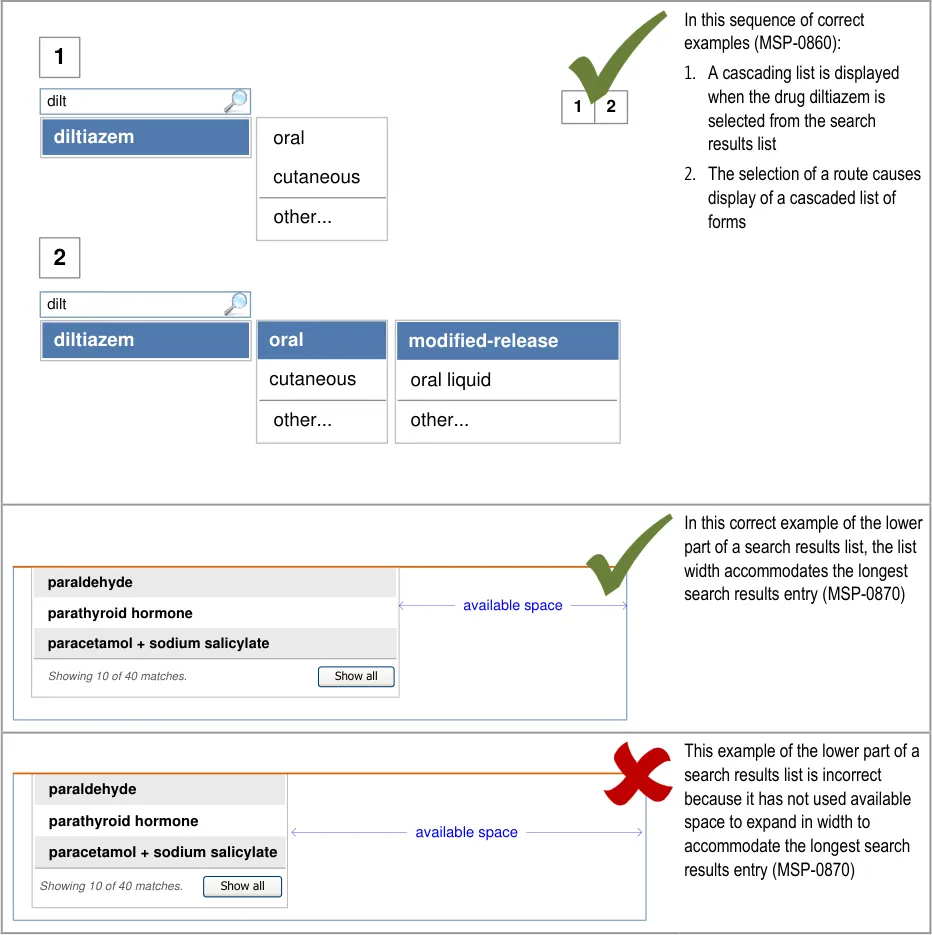 1

dilt

diltiazem

oral

cutaneous

other...

2

dilt

diltiazem

oral

cutaneous

other...

modified-release

oral liquid

other...

1 2

In this sequence of correct examples (MSP-0860):

1. A cascading list is displayed when the drug diltiazem is selected from the search results list

2. The selection of a route causes display of a cascaded list of forms

paraldehyde

parathyroid hormone

paracetamol + sodium salicylate

Showing 10 of 40 matches.

Show all

available space

In this correct example of the lower part of a search results list, the list width accommodates the longest search results entry (MSP-0870)

paraldehyde

parathyroid hormone

paracetamol + sodium salicylate

Showing 10 of 40 matches.

Show all

available space

This example of the lower part of a search results list is incorrect because it has not used available space to expand in width to accommodate the longest search results entry (MSP-0870)